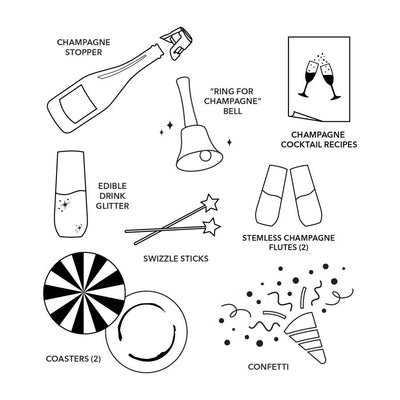 CHAMPAGNE STOPPER

"RING FOR CHAMPAGNE" BELL

CHAMPAGNE COCKTAIL RECIPES

EDIBLE DRINK GLITTER

SWIZZLE STICKS

STEMLESS CHAMPAGNE FLUTES (2)

COASTERS (2)

CONFETTI